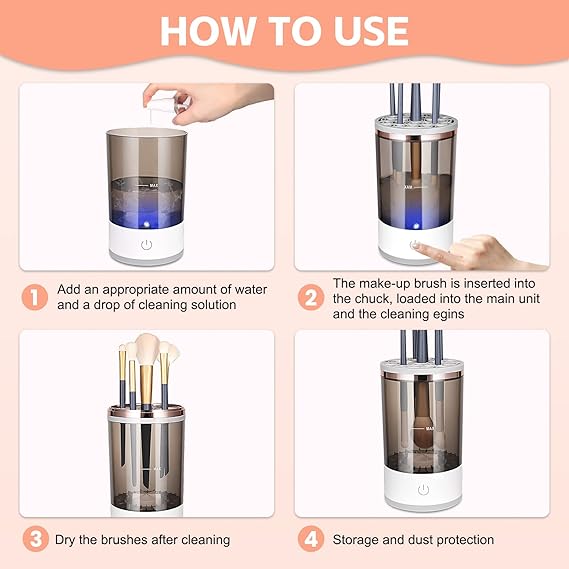 HOW TO USE

MAX

1 Add an appropriate amount of water and a drop of cleaning solution

MAX

2 The make-up brush is inserted into the chuck, loaded into the main unit and the cleaning egins

MAX

3 Dry the brushes after cleaning

MAX

4 Storage and dust protection